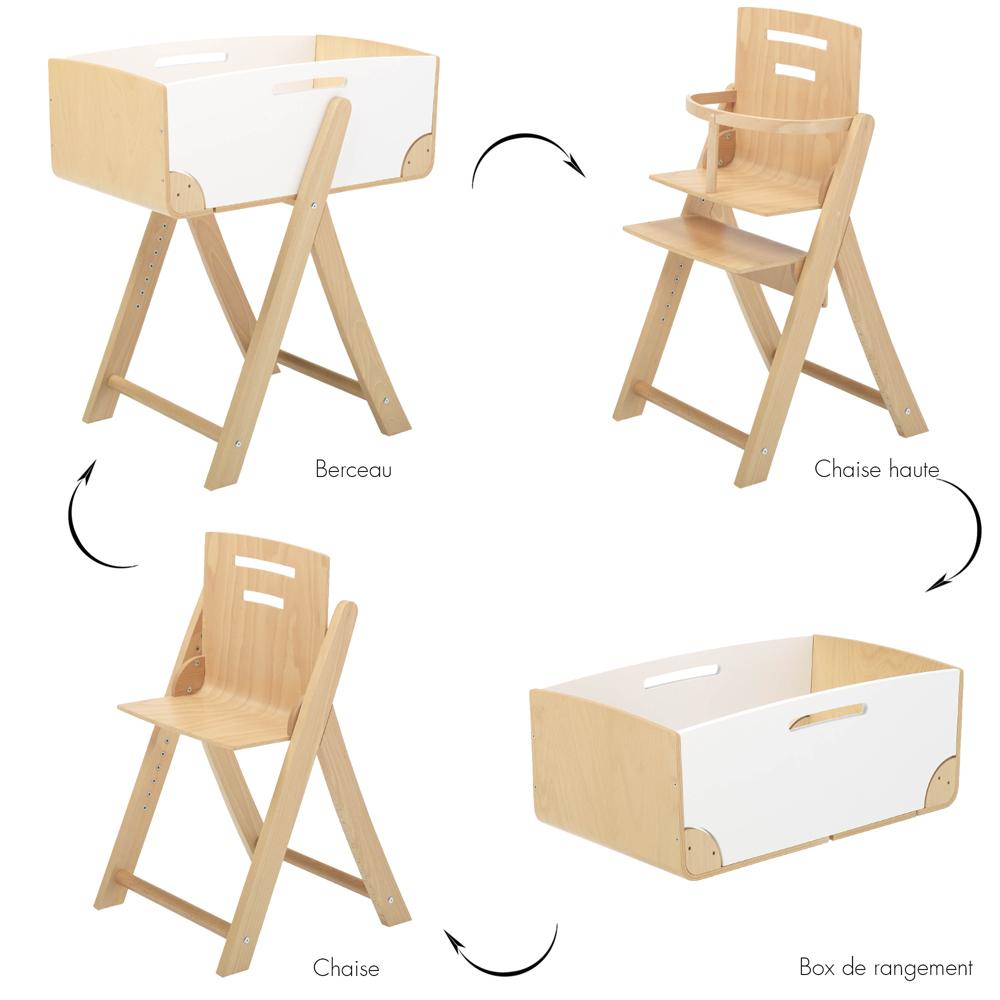 Berceau

Chaise haute

Chaise

Box de rangement